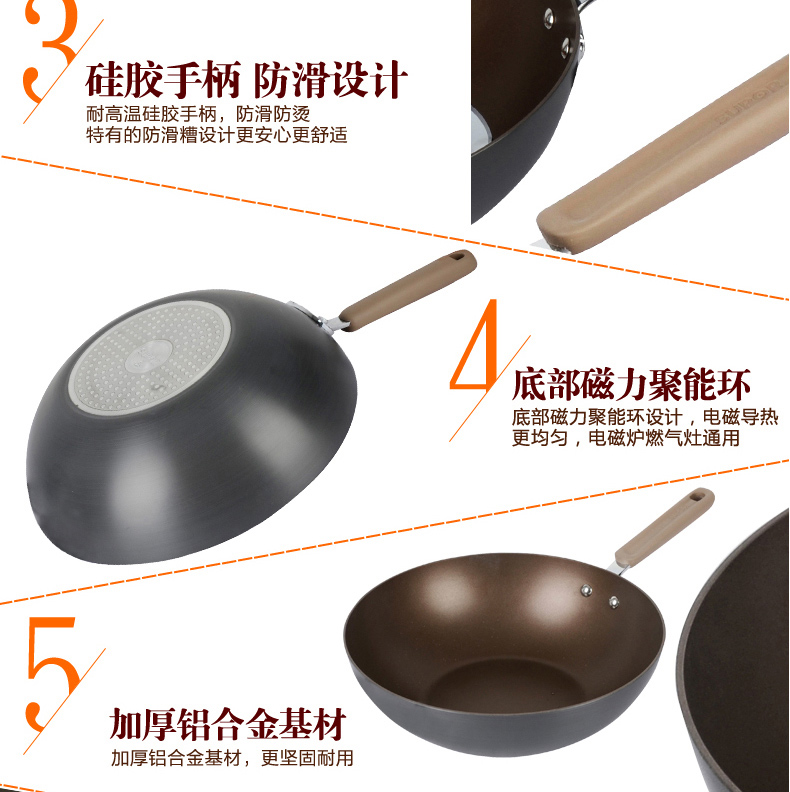 3
硅胶手柄 防滑设计
耐高温硅胶手柄，防滑防烫
特有的防滑槽设计更安心更舒适

4
底部磁力聚能环
底部磁力聚能环设计，电磁导热更均匀，电磁炉燃气灶通用

5
加厚铝合金基材
加厚铝合金基材，更坚固耐用