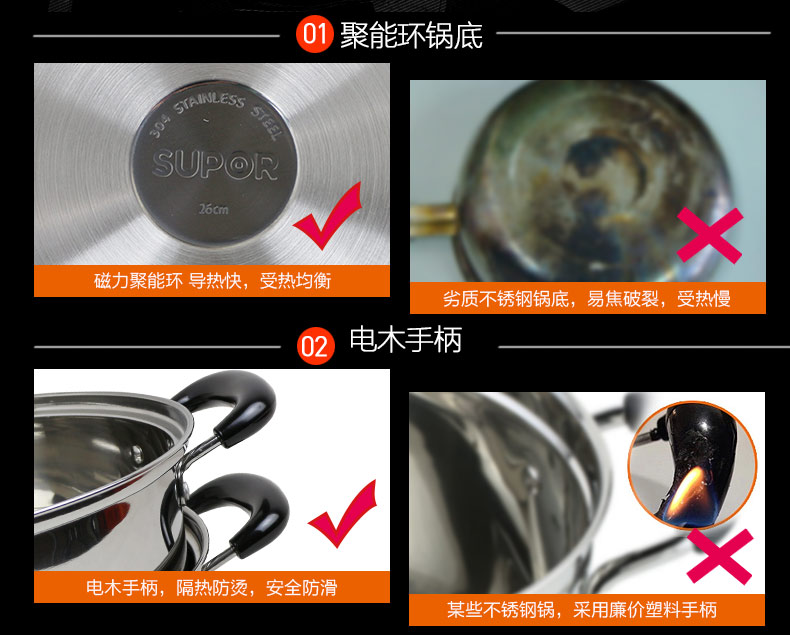 01 聚能环锅底

304 STAINLESS STEEL
SUPOR
26cm

磁力聚能环 导热快，受热均衡

劣质不锈钢锅底，易焦破裂，受热慢

02 电木手柄

电木手柄，隔热防烫，安全防滑

某些不锈钢锅，采用廉价塑料手柄