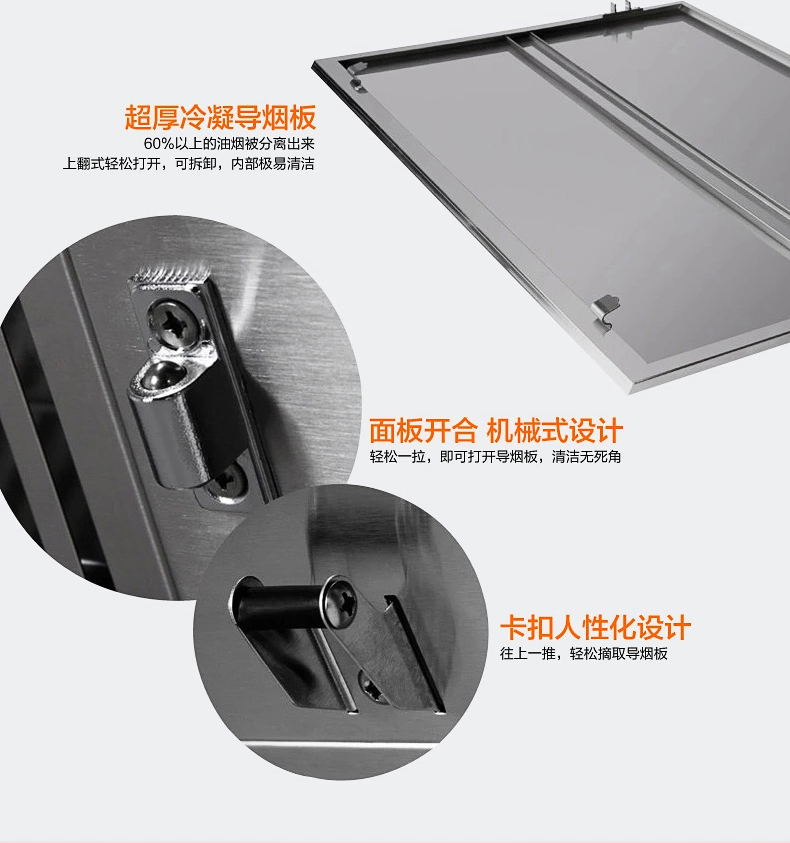 超厚冷凝导烟板
60%以上的油烟被分离出来
上翻式轻松打开，可拆卸，内部极易清洁

面板开合 机械式设计
轻松一拉，即可打开导烟板，清洁无死角

卡扣人性化设计
往上一推，轻松摘取导烟板