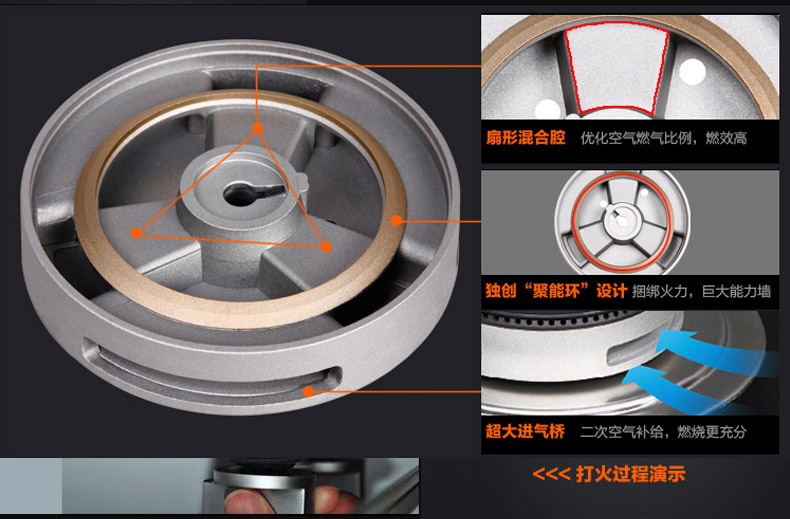 扇形混合腔 优化空气燃气比例，燃效高

独创“聚能环”设计 捆绑火力，巨大能力墙

超大进气桥 二次空气补给，燃烧更充分

<<< 打火过程演示